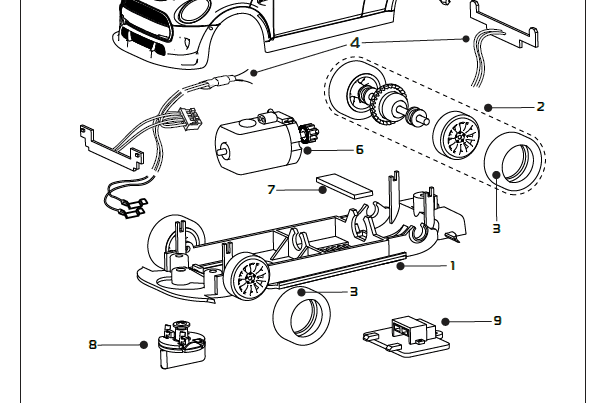 4
2
6
7
3
1
3
9
8