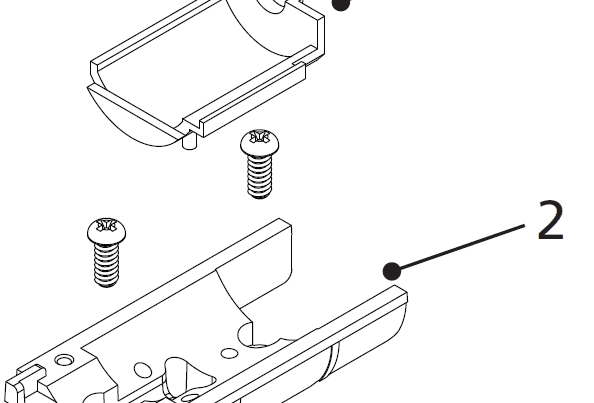 2