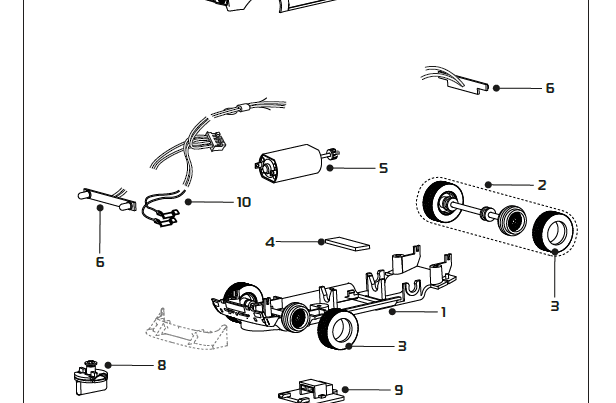 6
5
2
10
6
4
3
1
3
8
9