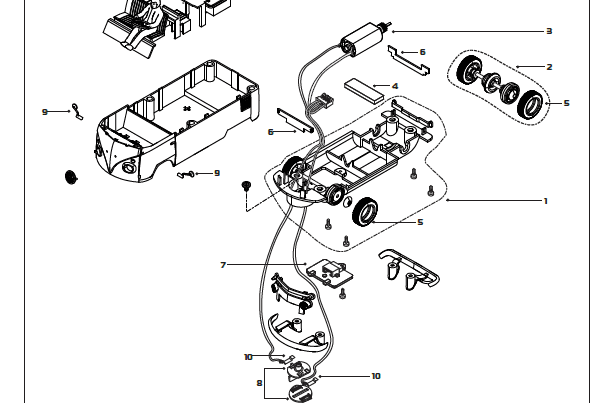 3
6
2
4
5
9
6
9
1
5
7
10
10
8