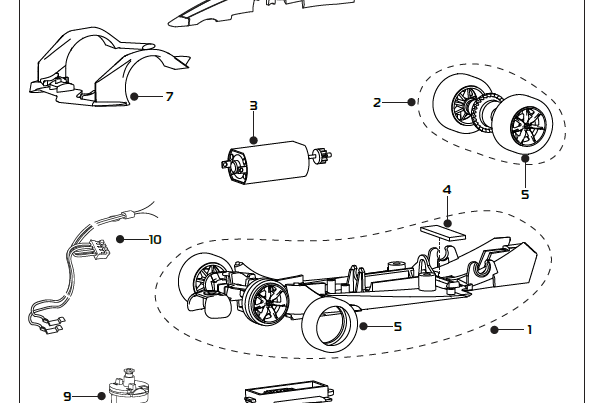 7
3
2
5
4
10
5
1
9