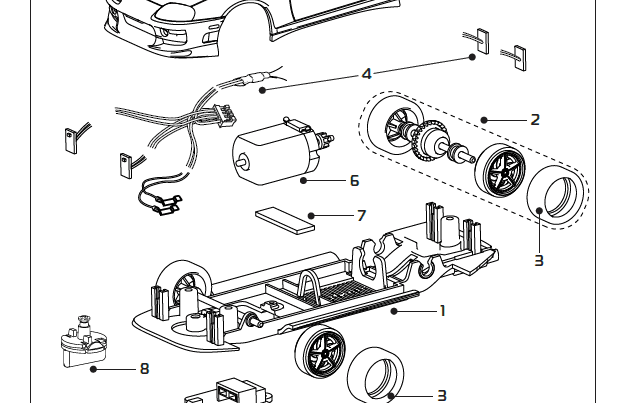 4
2
6
7
3
1
8
3