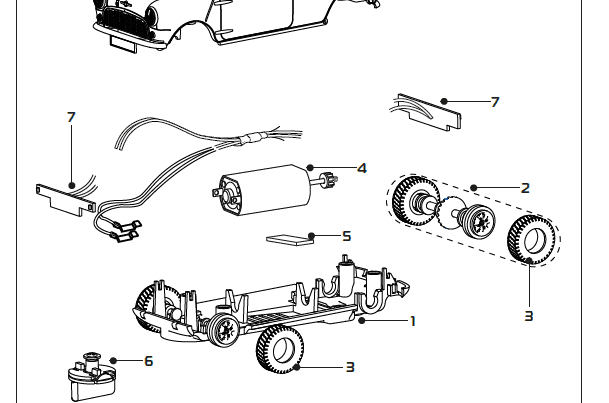 7
7
4
2
5
3
1
6
3