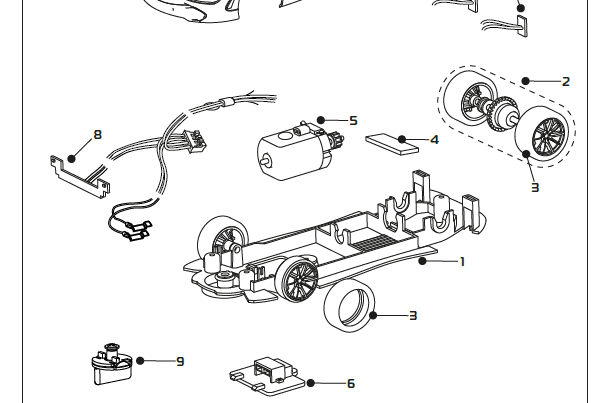 2
5
8
4
3
1
3
9
6