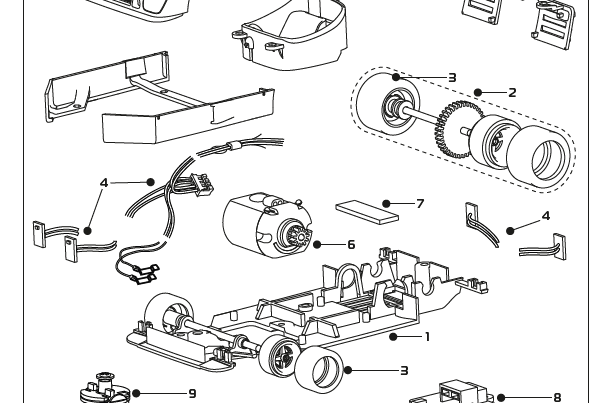 3
2
4
7
4
6
1
3
9
8