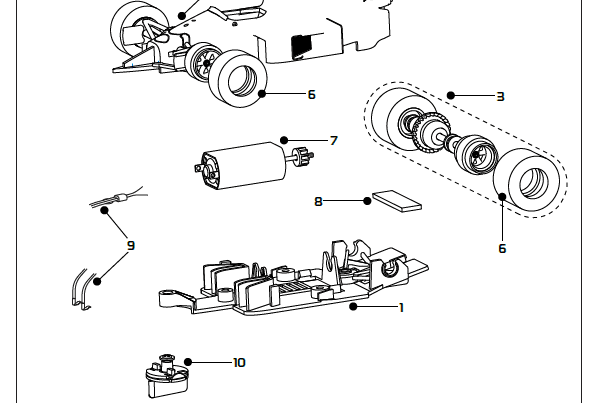 6
3
7
8
9
6
1
10