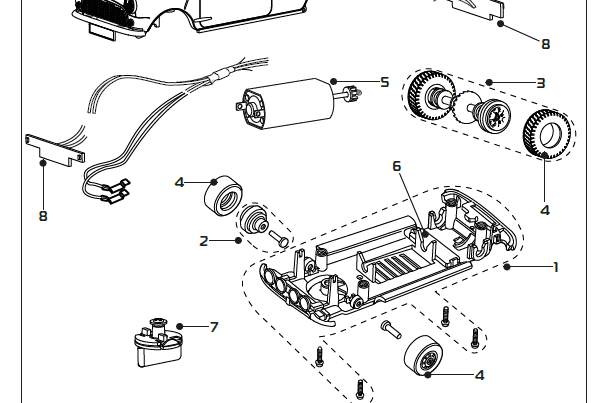 8
5
3
8
4
6
4
2
1
7
4