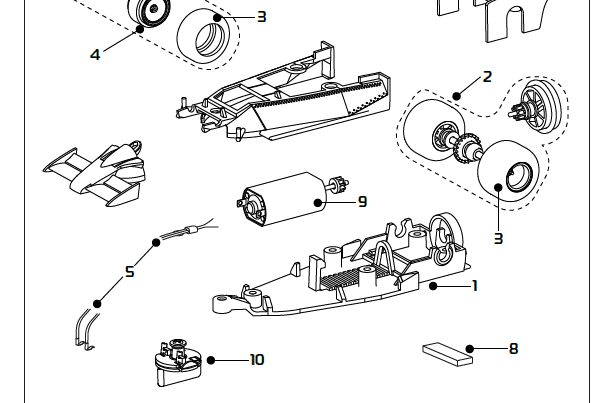 3
4
2
9
3
5
1
8
10