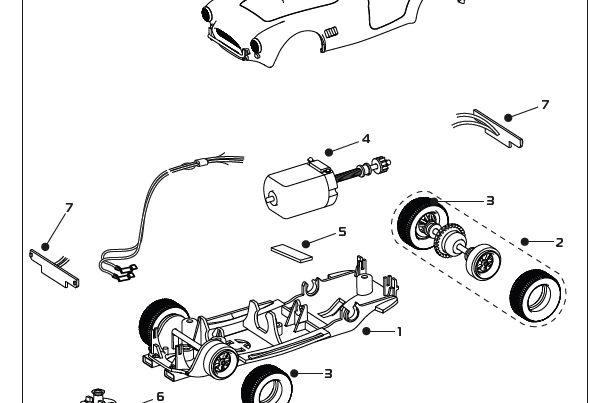 7
4
3
7
5
2
1
3
6