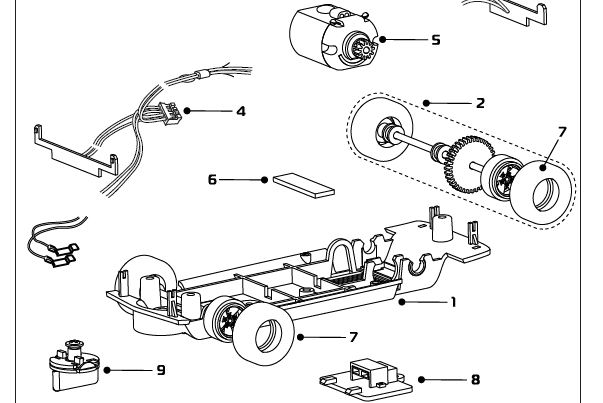 5
4
2
7
6
1
7
9
8