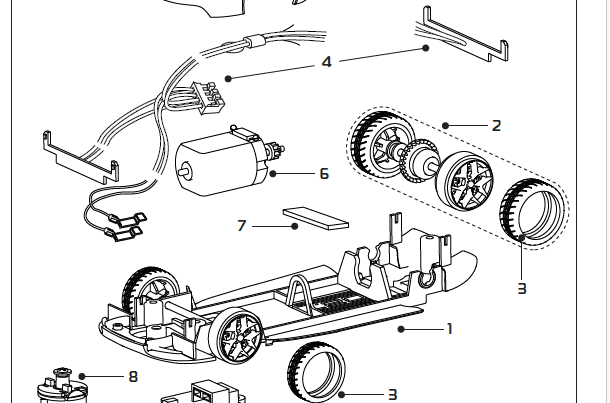 4
2
6
7
3
1
8
3