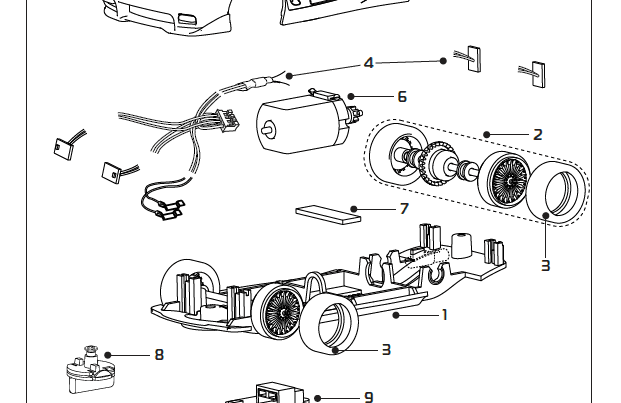 4
6
2
7
3
1
3
8
9