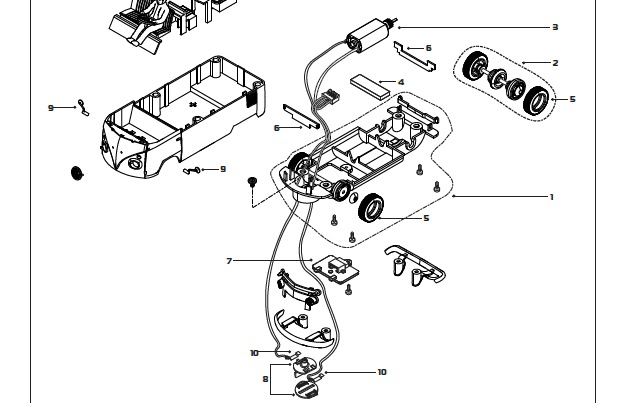 3
6
2
4
5
9
6
9
1
5
7
10
10
8