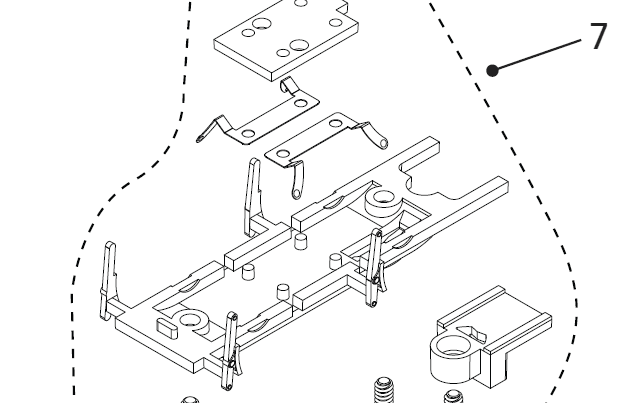 7