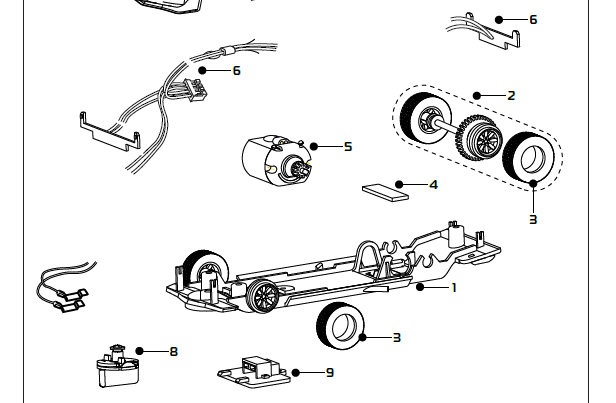 6

6

2

5

4

3

1

3

8

9