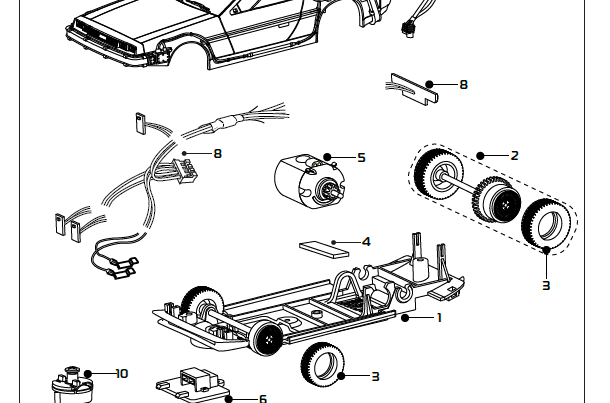 8
8
5
2
4
3
1
10
3
6